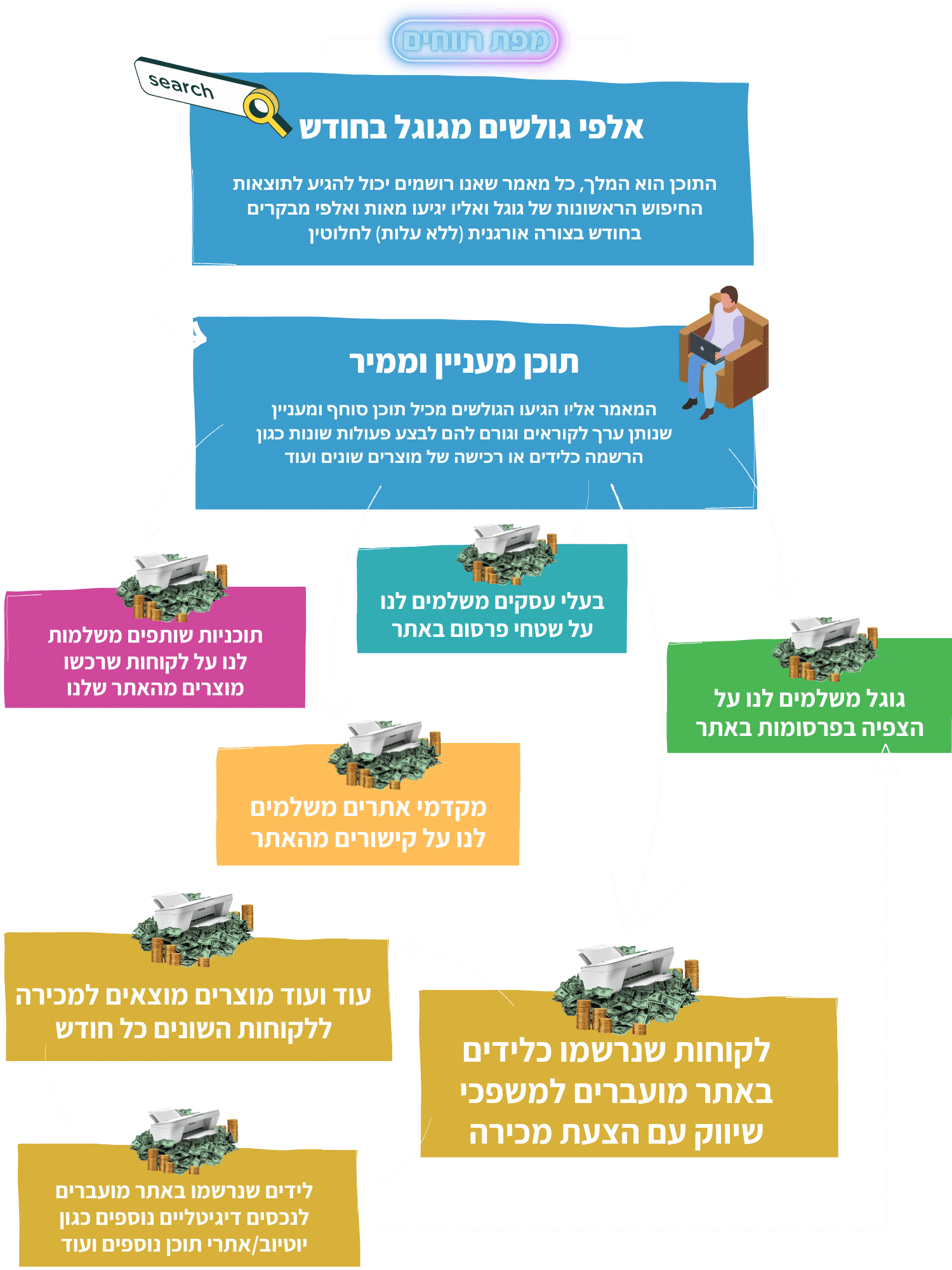 מפת רווחים

search

אלפי גולשים מגוגל בחודש

התוכן הוא המלך, כל מאמר שאנו רושמים יכול להגיע לתוצאות החיפוש הראשונות של גוגל ואליו יגיעו מאות ואלפי מבקרים בחודש בצורה אורגנית (ללא עלות) לחלוטין

תוכן מעניין וממיר

המאמר אליו הגיעו הגולשים מכיל תוכן סוחף ומעניין שנותן ערך לקוראים וגורם להם לבצע פעולות שונות כגון הרשמה כלידים או רכישה של מוצרים שונים ועוד

בעלי עסקים משלמים לנו על שטחי פרסום באתר

תוכניות שותפים משלמות לנו על לקוחות שרכשו מוצרים מהאתר שלנו

גוגל משלמים לנו על הצפיה בפרסומות באתר

מקדמי אתרים משלמים לנו על קישורים מהאתר

עוד ועוד מוצרים מוצאים למכירה ללקוחות השונים כל חודש

לקוחות שנרשמו כלידים באתר מועברים למשפכי שיווק עם הצעת מכירה

לידים שנרשמו באתר מועברים לנכסים דיגיטליים נוספים כגון יוטיוב/אתרי תוכן נוספים ועוד